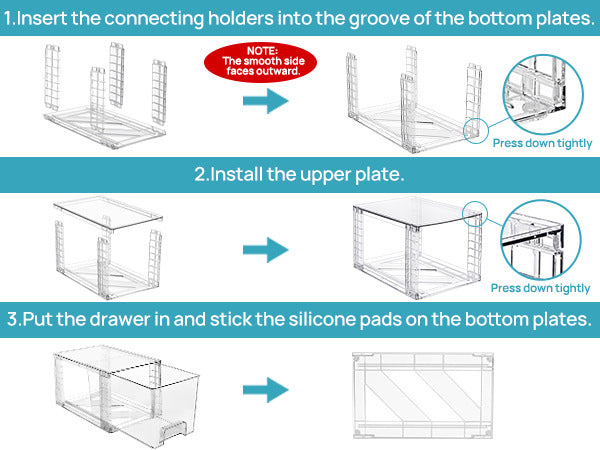 1.Insert the connecting holders into the groove of the bottom plates.

NOTE:
The smooth side faces outward.

Press down tightly

2.Install the upper plate.

Press down tightly

3.Put the drawer in and stick the silicone pads on the bottom plates.