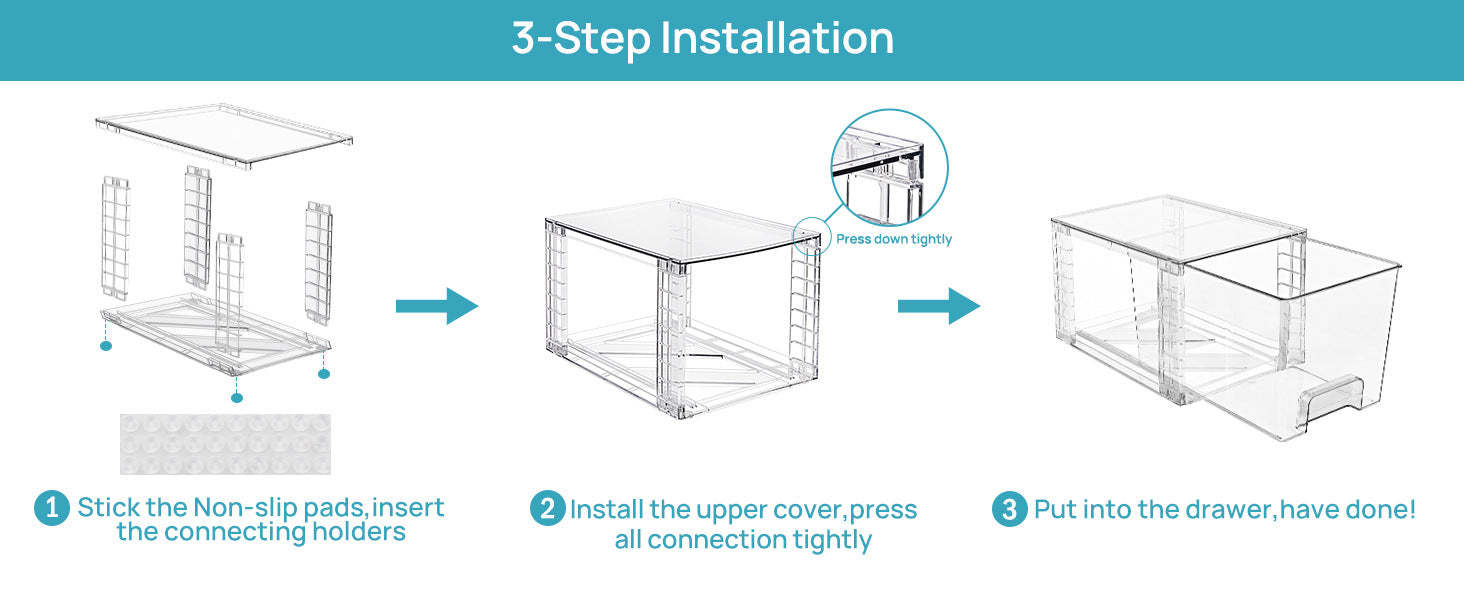 3-Step Installation

Press down tightly

1 Stick the Non-slip pads,insert the connecting holders

2 Install the upper cover,press all connection tightly

3 Put into the drawer,have done!